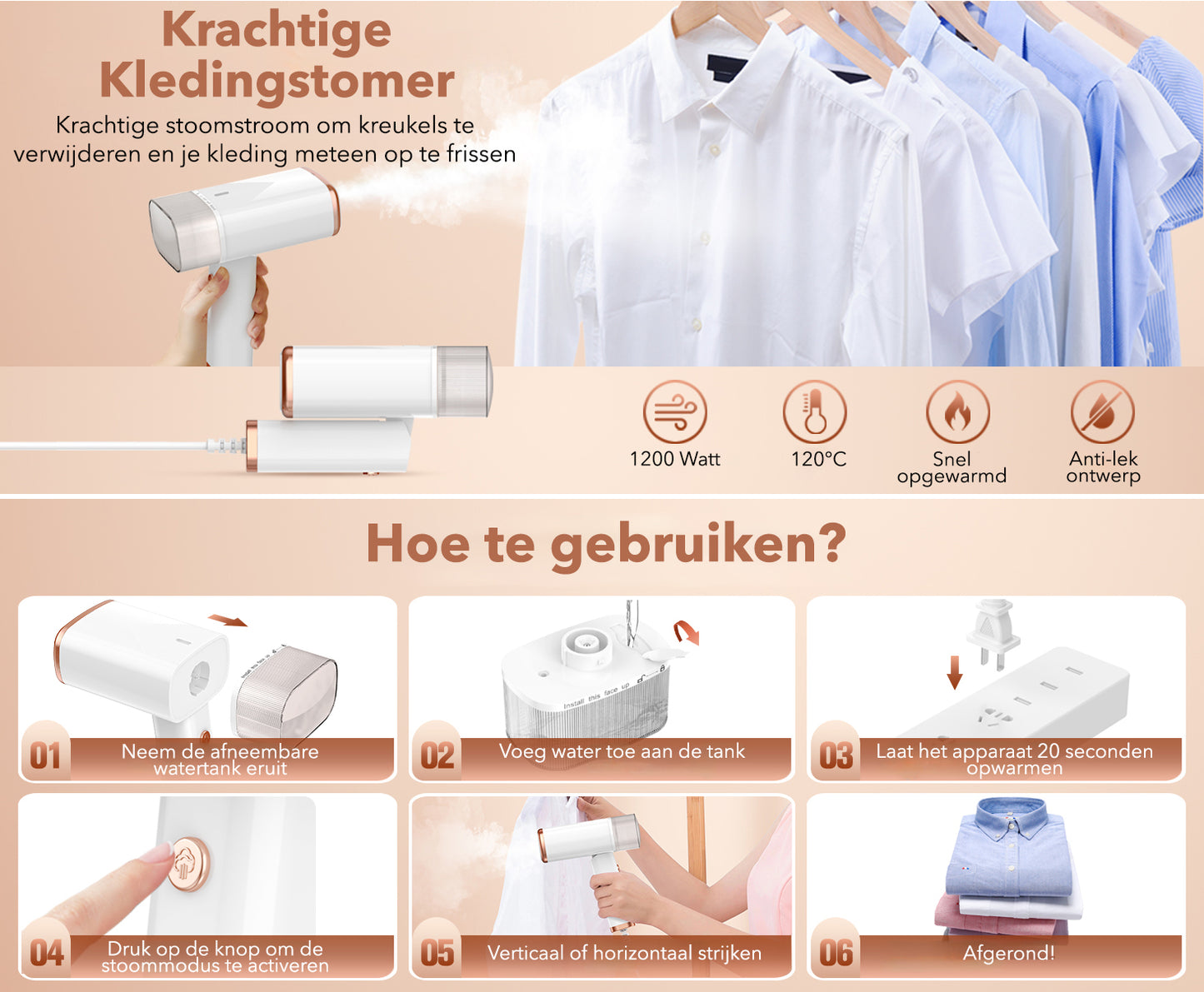 Krachtige Kledingstomer

Krachtige stoomstroom om kreukels te verwijderen en je kleding meteen op te frissen

1200 Watt

120°C

Snel opgewarmd

Anti-lek ontwerp

Hoe te gebruiken?

Install this face up

01 Neem de afneembare watertank eruit

02 Voeg water toe aan de tank

03 Laat het apparaat 20 seconden opwarmen

04 Druk op de knop om de stoommodus te activeren

05 Verticaal of horizontaal strijken

06 Afgerond!