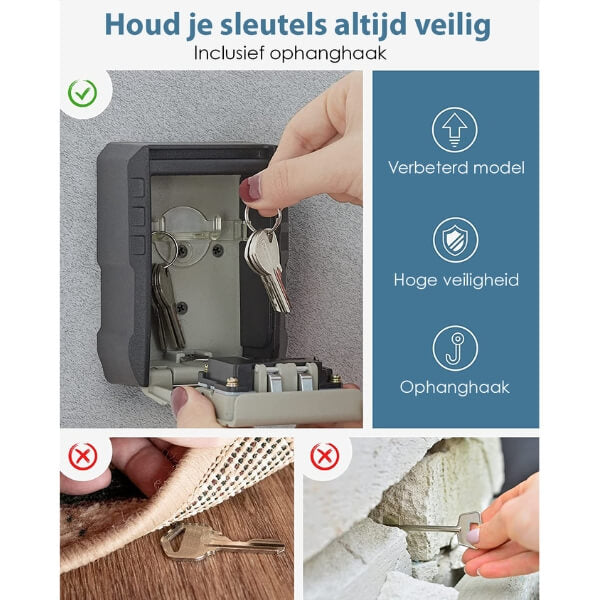 Houd je sleutels altijd veilig
Inclusief ophanghaak

Verbeterd model

Hoge veiligheid

Ophanghaak