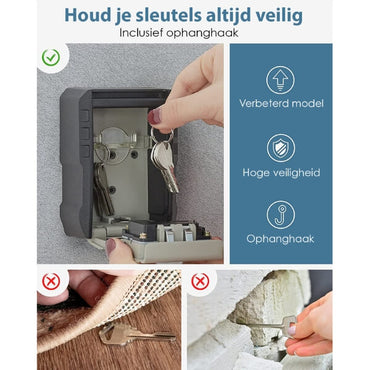 Houd je sleutels altijd veilig
Inclusief ophanghaak

Verbeterd model

Hoge veiligheid

Ophanghaak