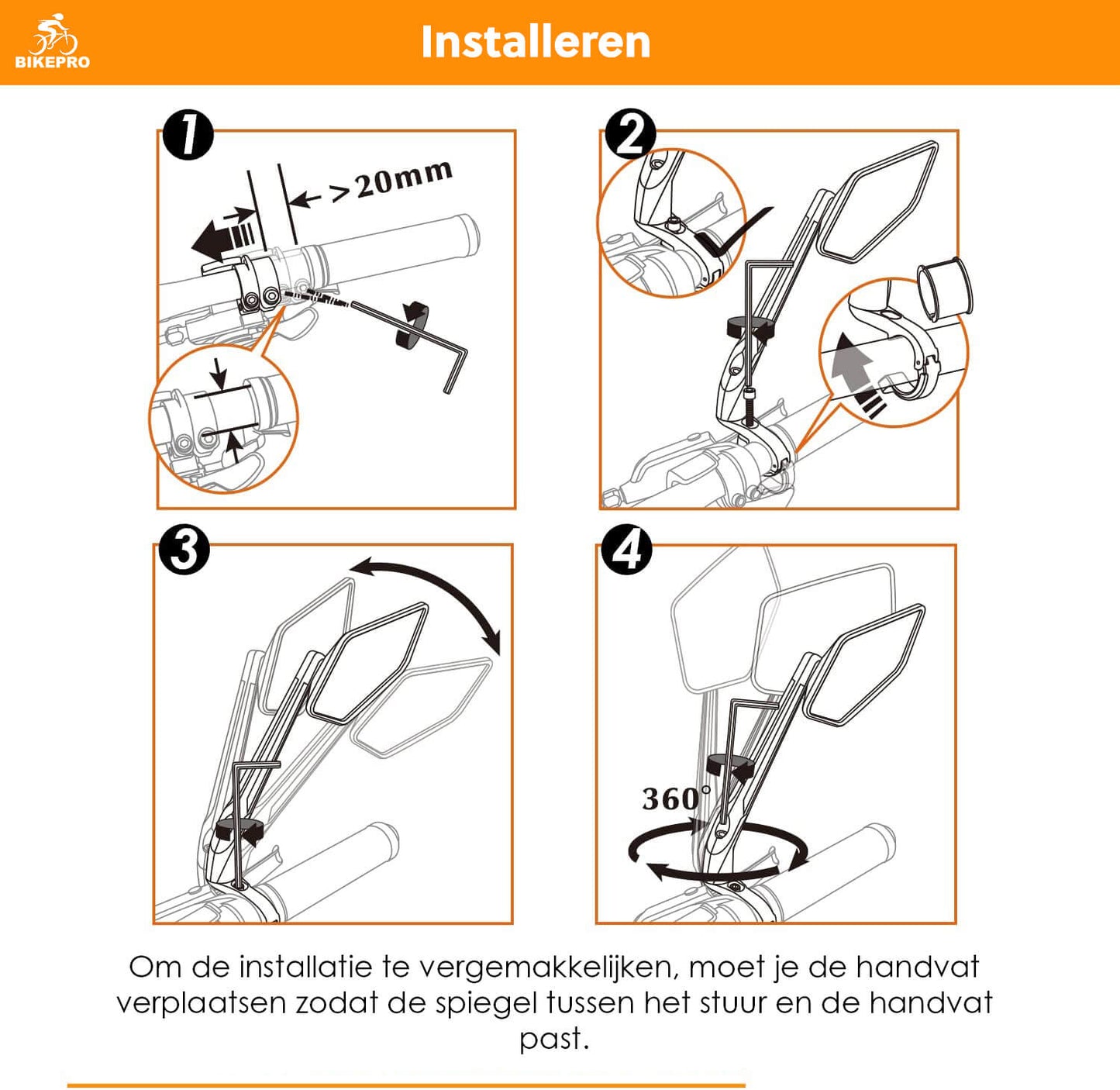 BIKEPRO

Installeren

1
>20mm

2

3

4
360°

Om de installatie te vergemakkelijken, moet je de handvat verplaatsen zodat de spiegel tussen het stuur en de handvat past.