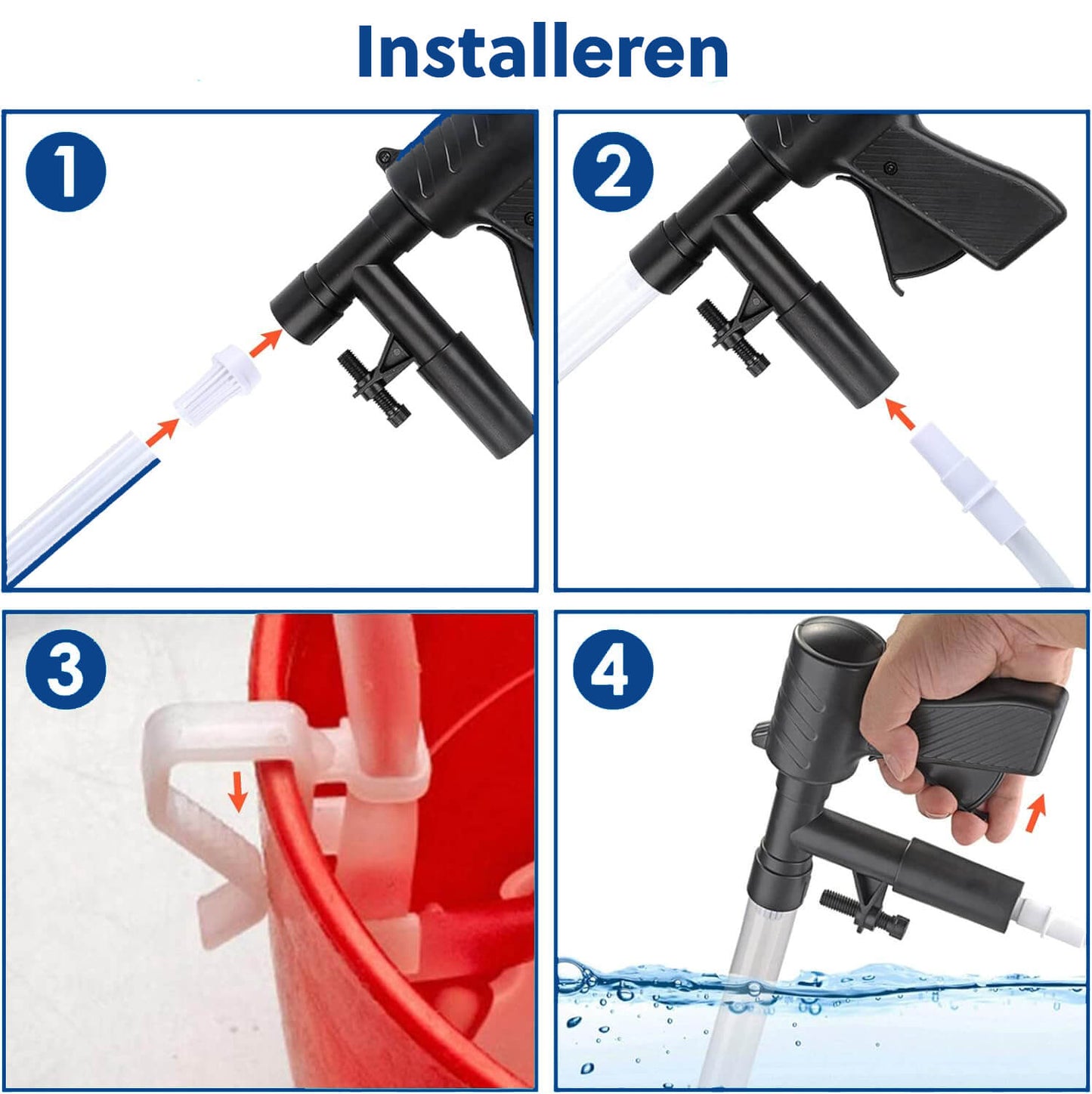 Installeren

1

2

3

4