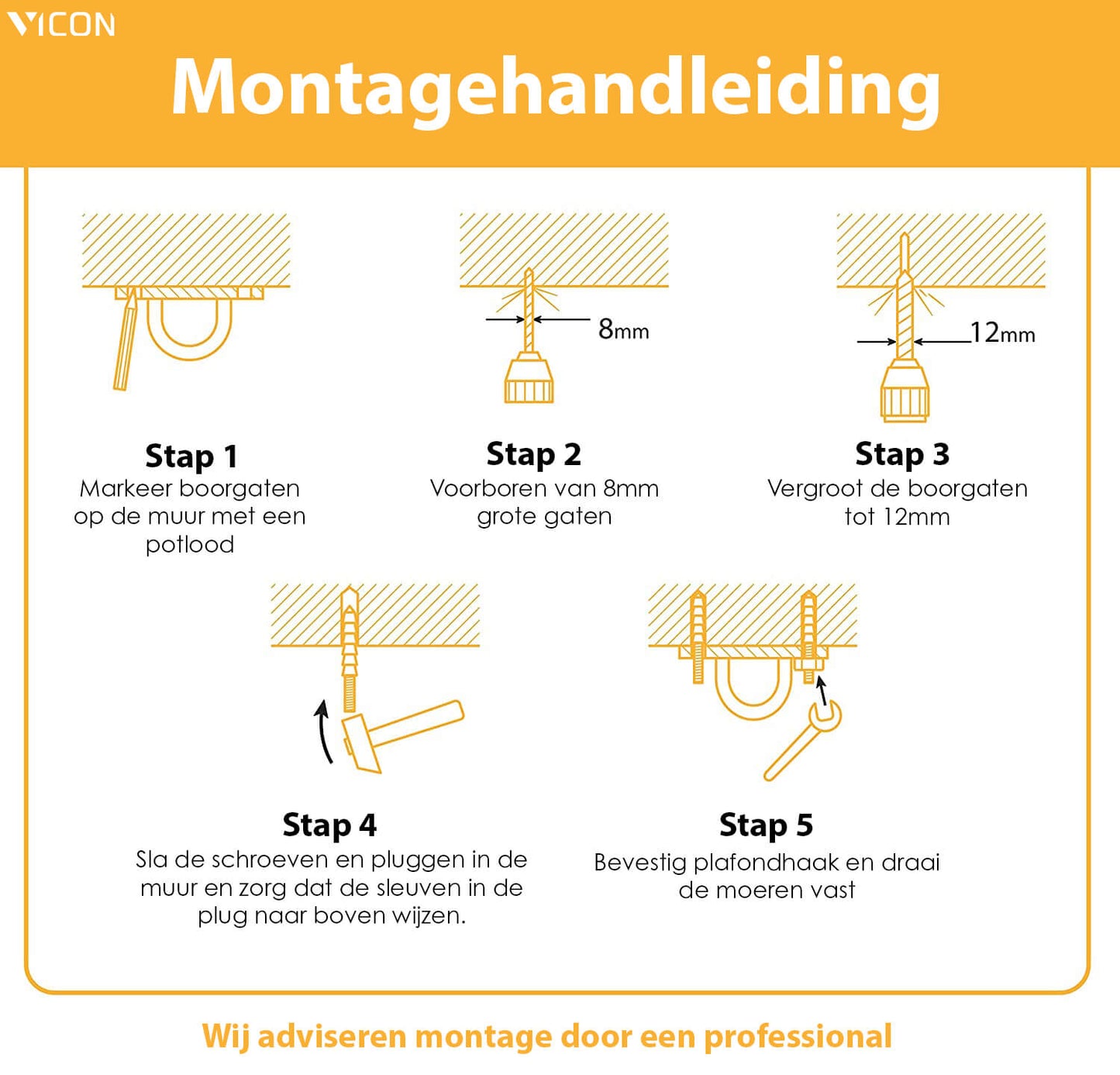 VICON

Montagehandleiding

8mm

12mm

Stap 1
Markeer boorgaten op de muur met een potlood

Stap 2
Voorboren van 8mm grote gaten

Stap 3
Vergroot de boorgaten tot 12mm

Stap 4
Sla de schroeven en pluggen in de muur en zorg dat de sleuven in de plug naar boven wijzen.

Stap 5
Bevestig plafondhaak en draai de moeren vast

Wij adviseren montage door een professional