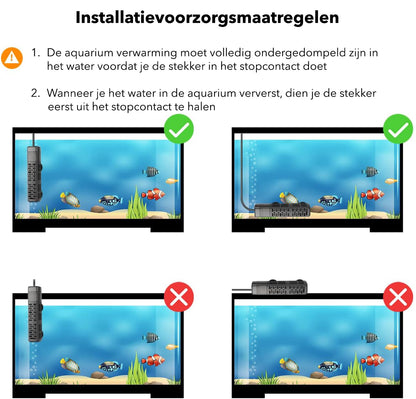 Installatievoorzorgsmaatregelen

1. De aquarium verwarming moet volledig ondergedompeld zijn in het water voordat je de stekker in het stopcontact doet

2. Wanneer je het water in de aquarium ververst, dien je de stekker eerst uit het stopcontact te halen