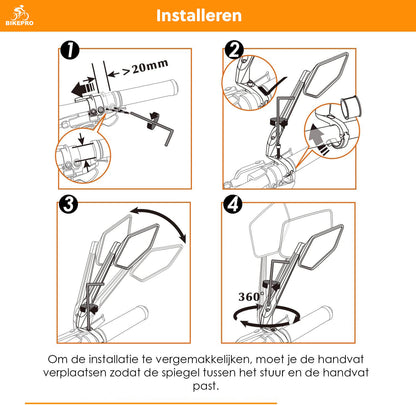 BIKEPRO

Installeren

1

>20mm

2

3

4

360°

Om de installatie te vergemakkelijken, moet je de handvat verplaatsen zodat de spiegel tussen het stuur en de handvat past.