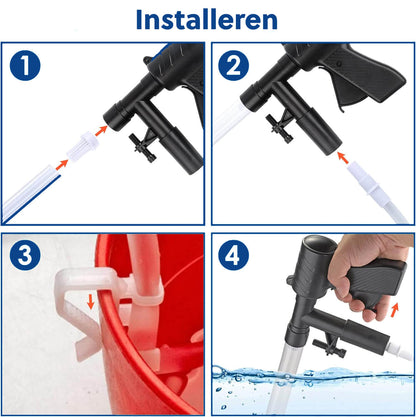 Installeren

1

2

3

4