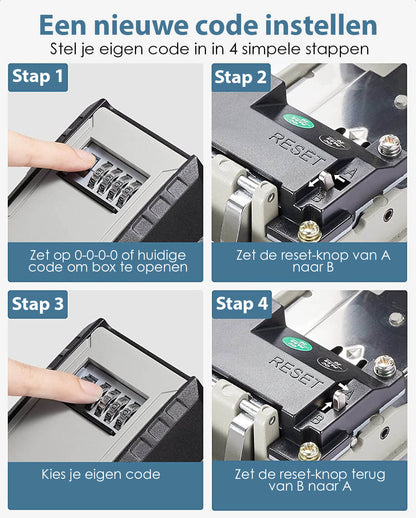 Een nieuwe code instellen
Stel je eigen code in in 4 simpele stappen

Stap 1

Zet op 0-0-0-0 of huidige code om box te openen

Stap 2

RESET
A
B

Zet de reset-knop van A naar B

Stap 3

Kies je eigen code

Stap 4

RESET
A
B

Zet de reset-knop terug van B naar A