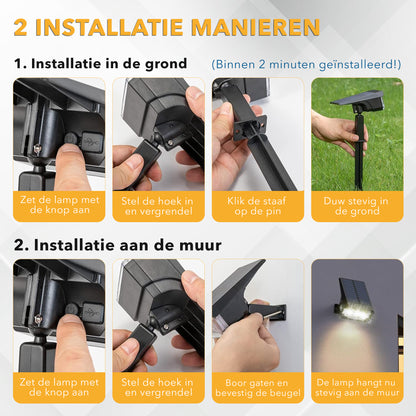 2 INSTALLATIE MANIEREN

1. Installatie in de grond (Binnen 2 minuten geïnstalleerd!)

Zet de lamp met de knop aan

Stel de hoek in en vergrendel

Klik de staaf op de pin

Duw stevig in de grond

2. Installatie aan de muur

Zet de lamp met de knop aan

Stel de hoek in en vergrendel

Boor gaten en bevestig de beugel

De lamp hangt nu stevig aan de muur