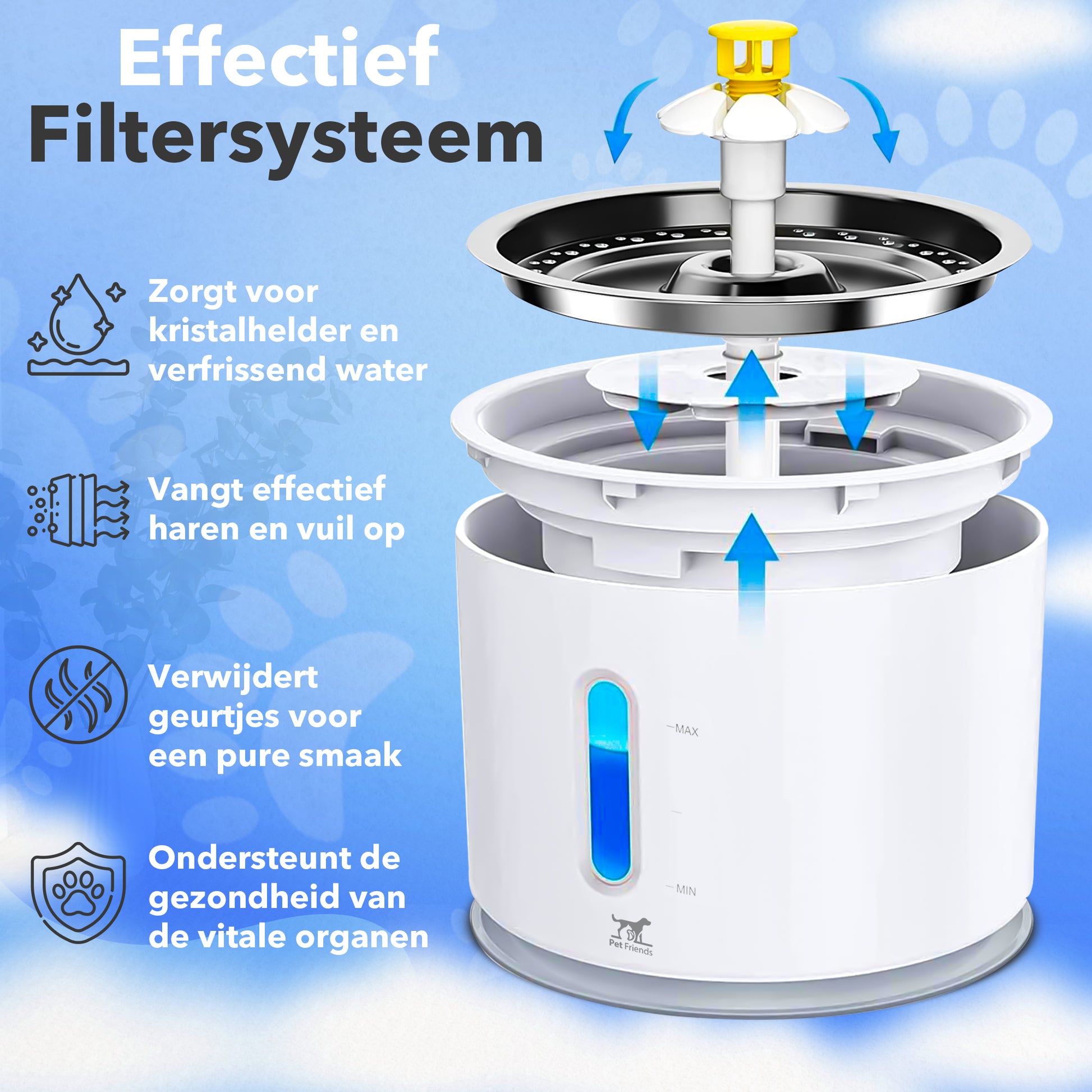 Effectief Filtersysteem

Zorgt voor kristalhelder en verfrissend water

Vangt effectief haren en vuil op

Verwijdert geurtjes voor een pure smaak

Ondersteunt de gezondheid van de vitale organen

MAX

MIN

Pet Friends